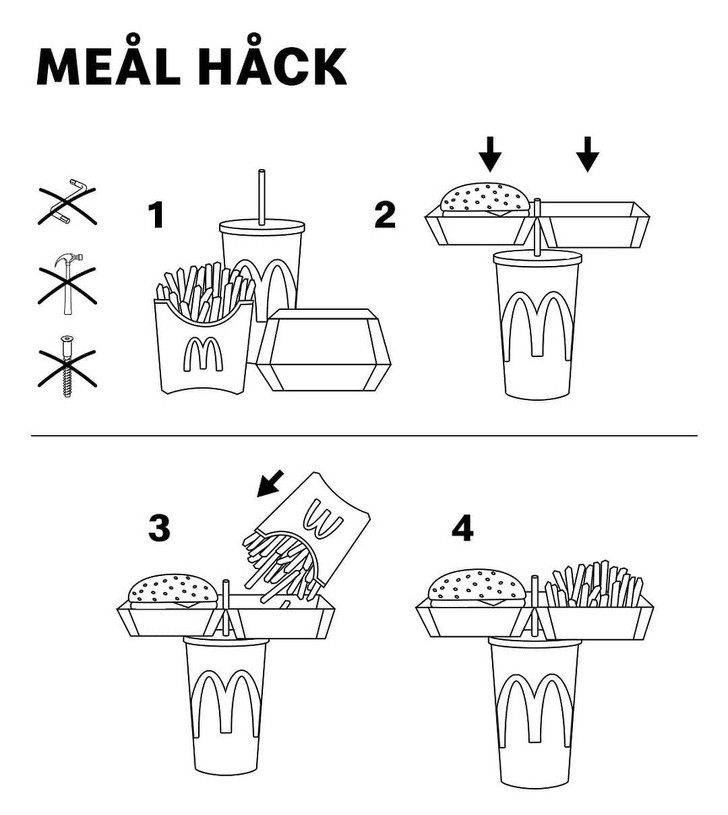 MEÅL HÅCK

1

2

3

4